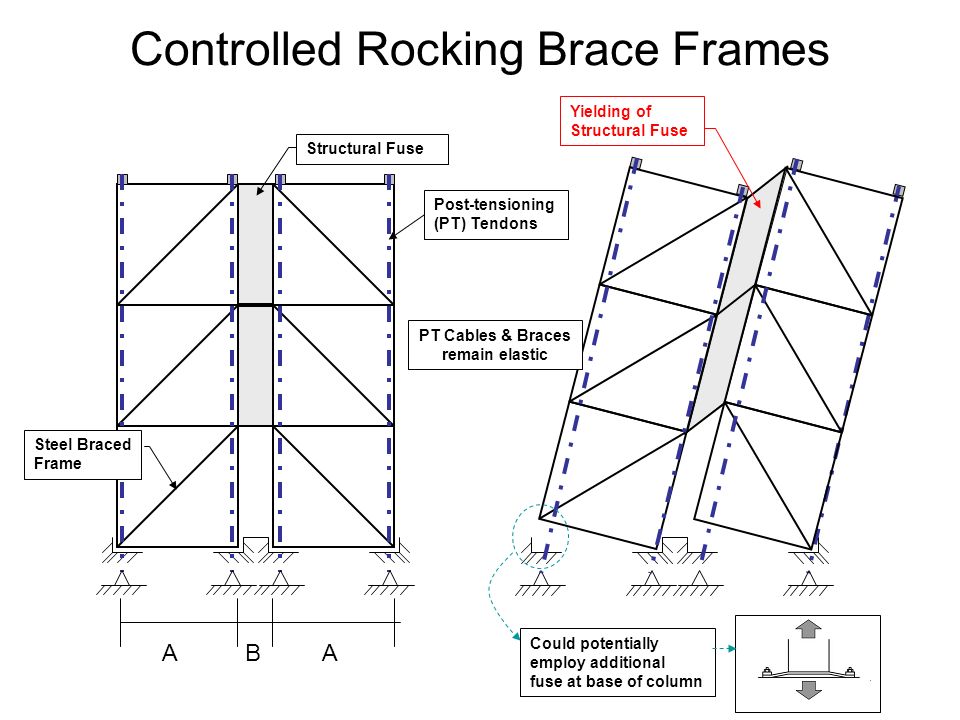 Controlled Rocking Brace Frames

Structural Fuse

Post-tensioning (PT) Tendons

Steel Braced Frame

A B A

Yielding of Structural Fuse

PT Cables & Braces remain elastic

Could potentially employ additional fuse at base of column